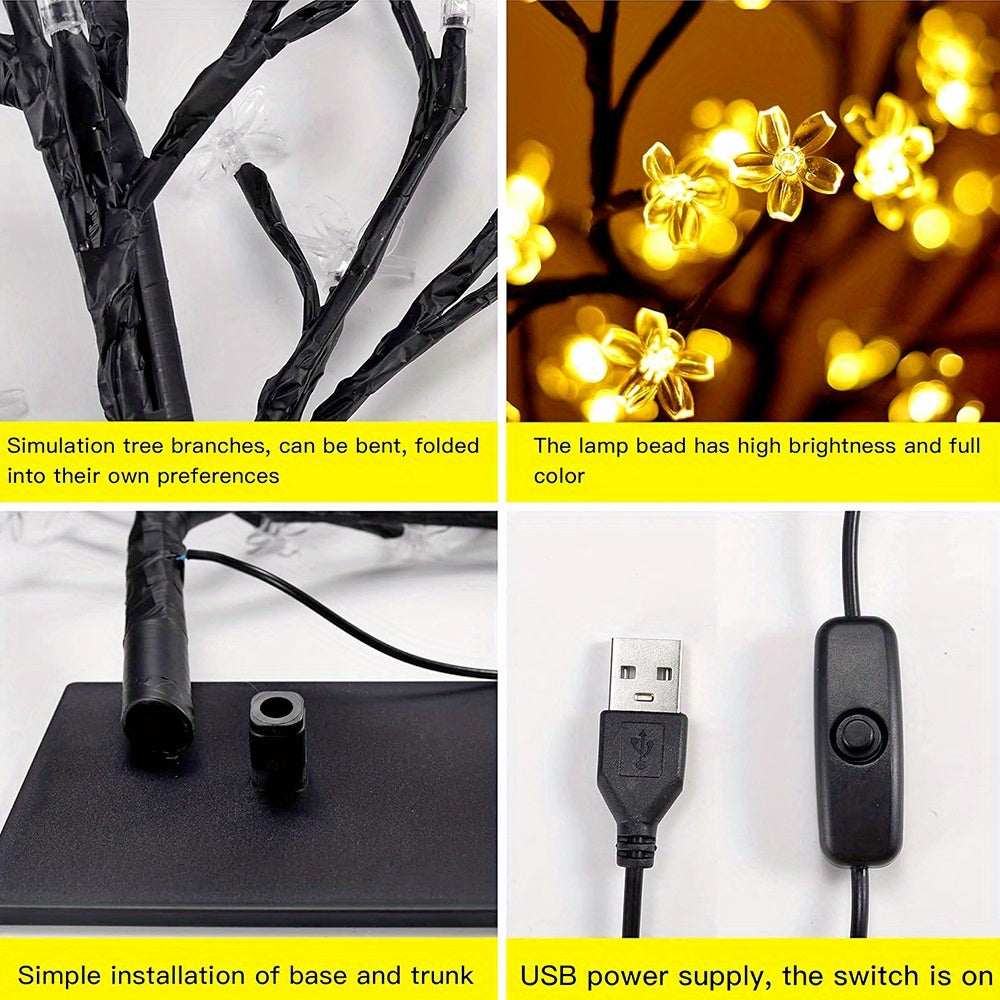 Simulation tree branches, can be bent, folded into their own preferences

The lamp bead has high brightness and full color

Simple installation of base and trunk

USB power supply, the switch is on