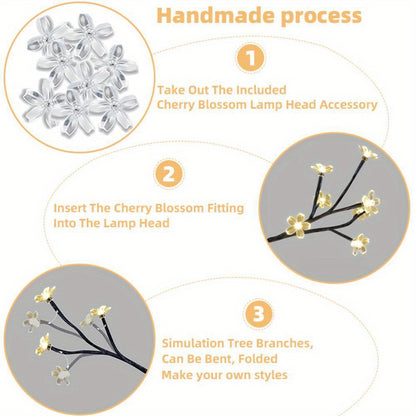 Handmade process

1

Take Out The Included Cherry Blossom Lamp Head Accessory

2

Insert The Cherry Blossom Fitting Into The Lamp Head

3

Simulation Tree Branches, Can Be Bent, Folded Make your own styles