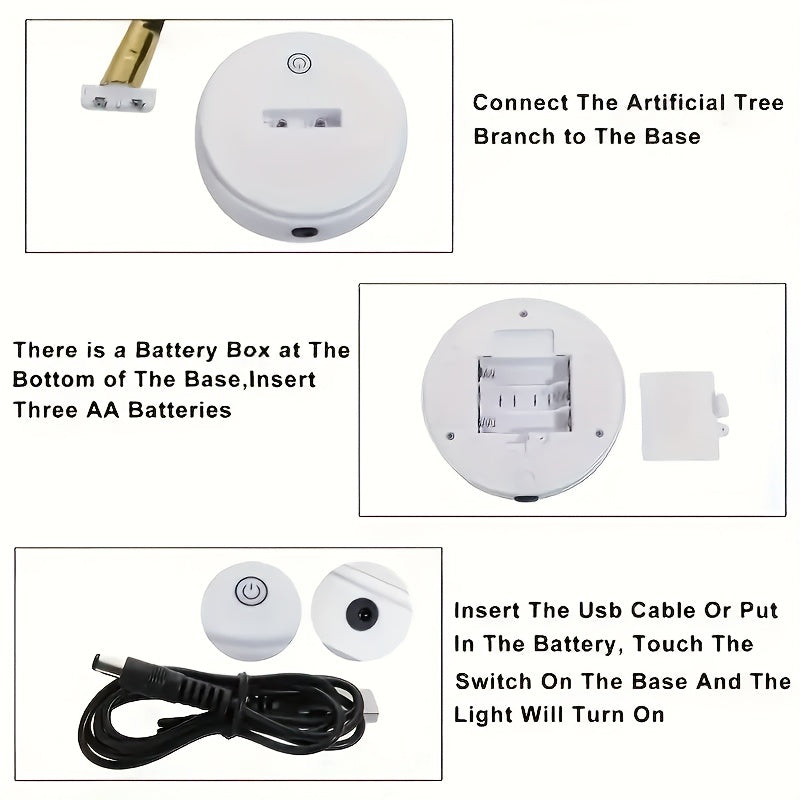 Connect The Artificial Tree Branch to The Base

There is a Battery Box at The Bottom of The Base,Insert Three AA Batteries

Insert The Usb Cable Or Put In The Battery, Touch The Switch On The Base And The Light Will Turn On