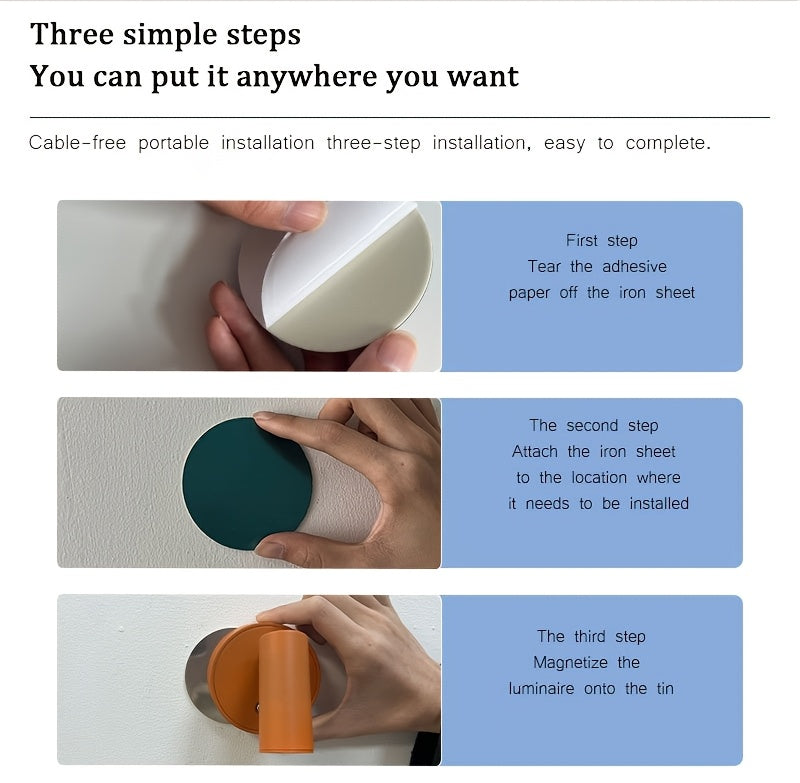 Three simple steps
You can put it anywhere you want

Cable-free portable installation three-step installation, easy to complete.

First step
Tear the adhesive
paper off the iron sheet

The second step
Attach the iron sheet
to the location where
it needs to be installed

The third step
Magnetize the
luminaire onto the tin