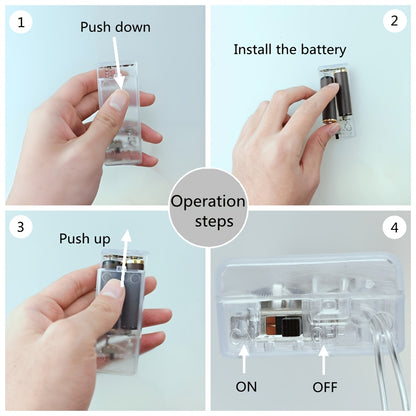 1

Push down

2

Install the battery

Operation steps

3

Push up

4

ON

OFF