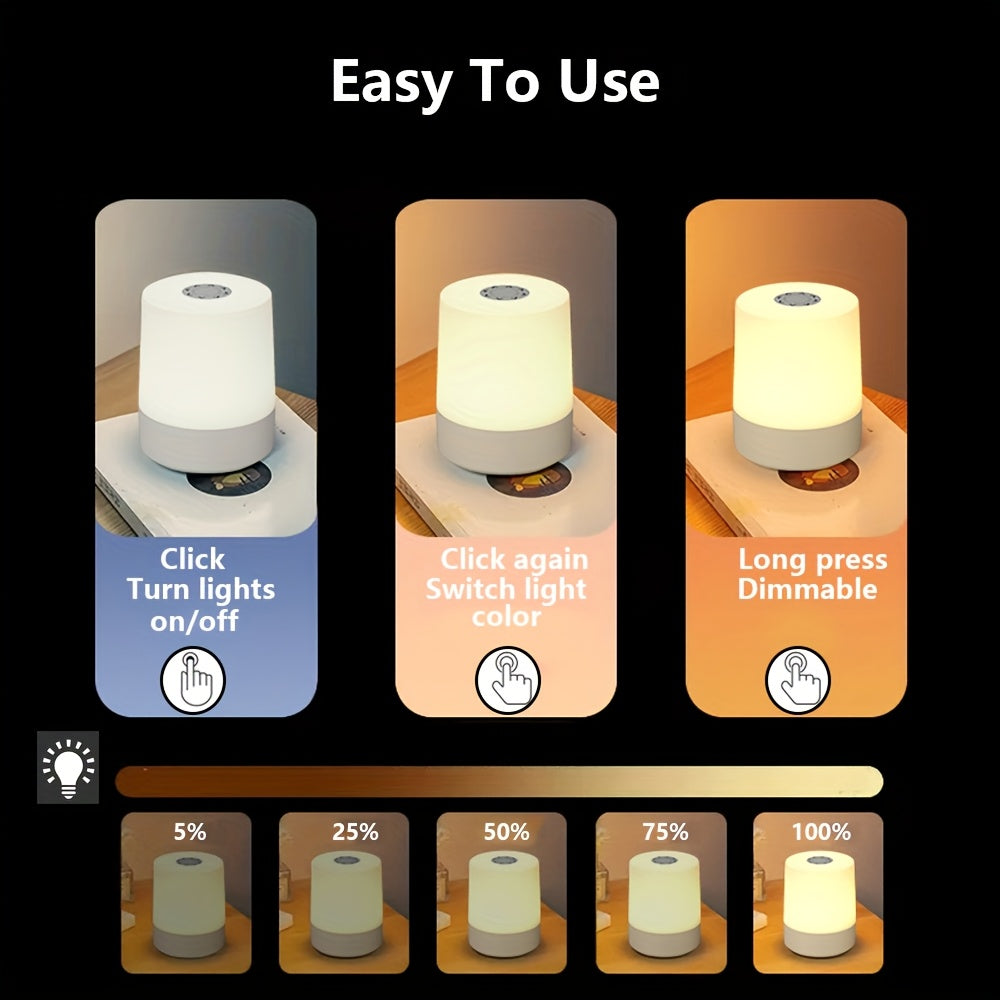 Easy To Use

Click
Turn lights
on/off

Click again
Switch light
color

Long press
Dimmable

5%

25%

50%

75%

100%