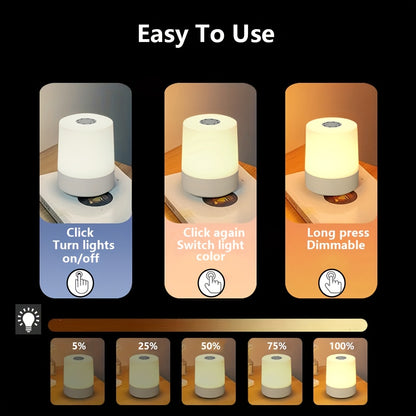 Easy To Use

Click
Turn lights
on/off

Click again
Switch light
color

Long press
Dimmable

5%

25%

50%

75%

100%